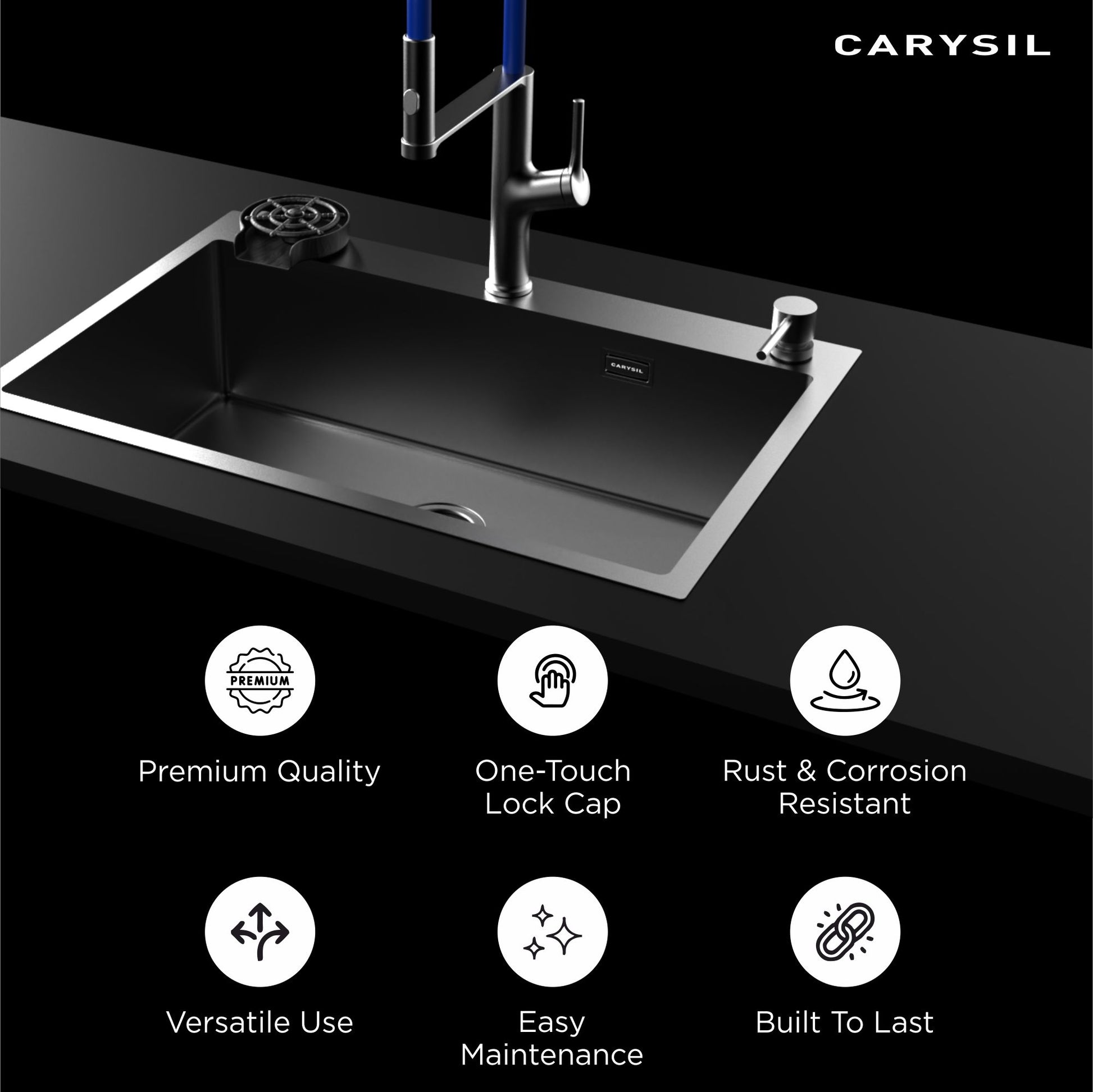 CARYSIL

CARYSIL

PREMIUM

Premium Quality

One-Touch Lock Cap

Rust & Corrosion Resistant

Versatile Use

Easy Maintenance

Built To Last