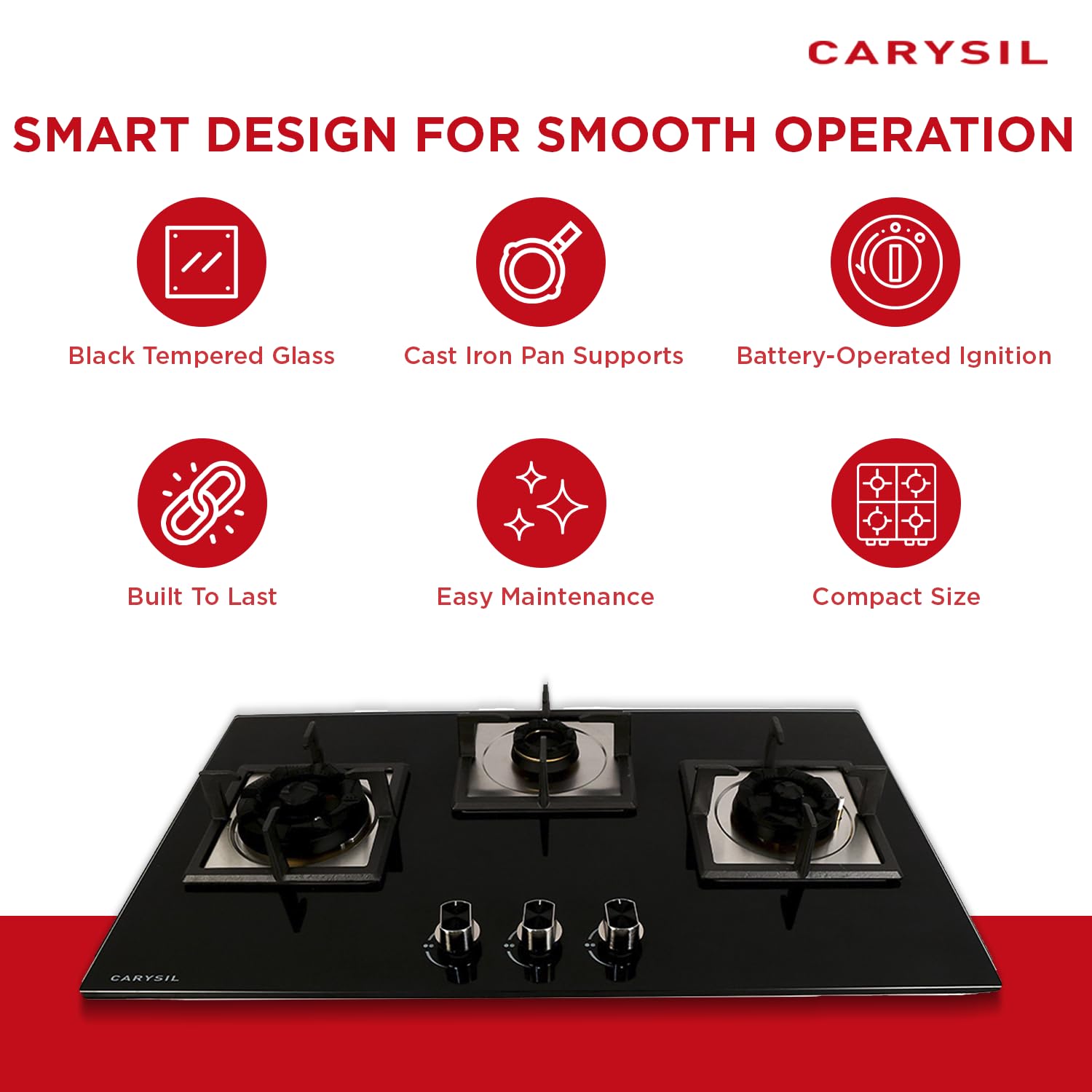 CARYSIL

SMART DESIGN FOR SMOOTH OPERATION

Black Tempered Glass

Cast Iron Pan Supports

Battery-Operated Ignition

Built To Last

Easy Maintenance

Compact Size

CARYSIL