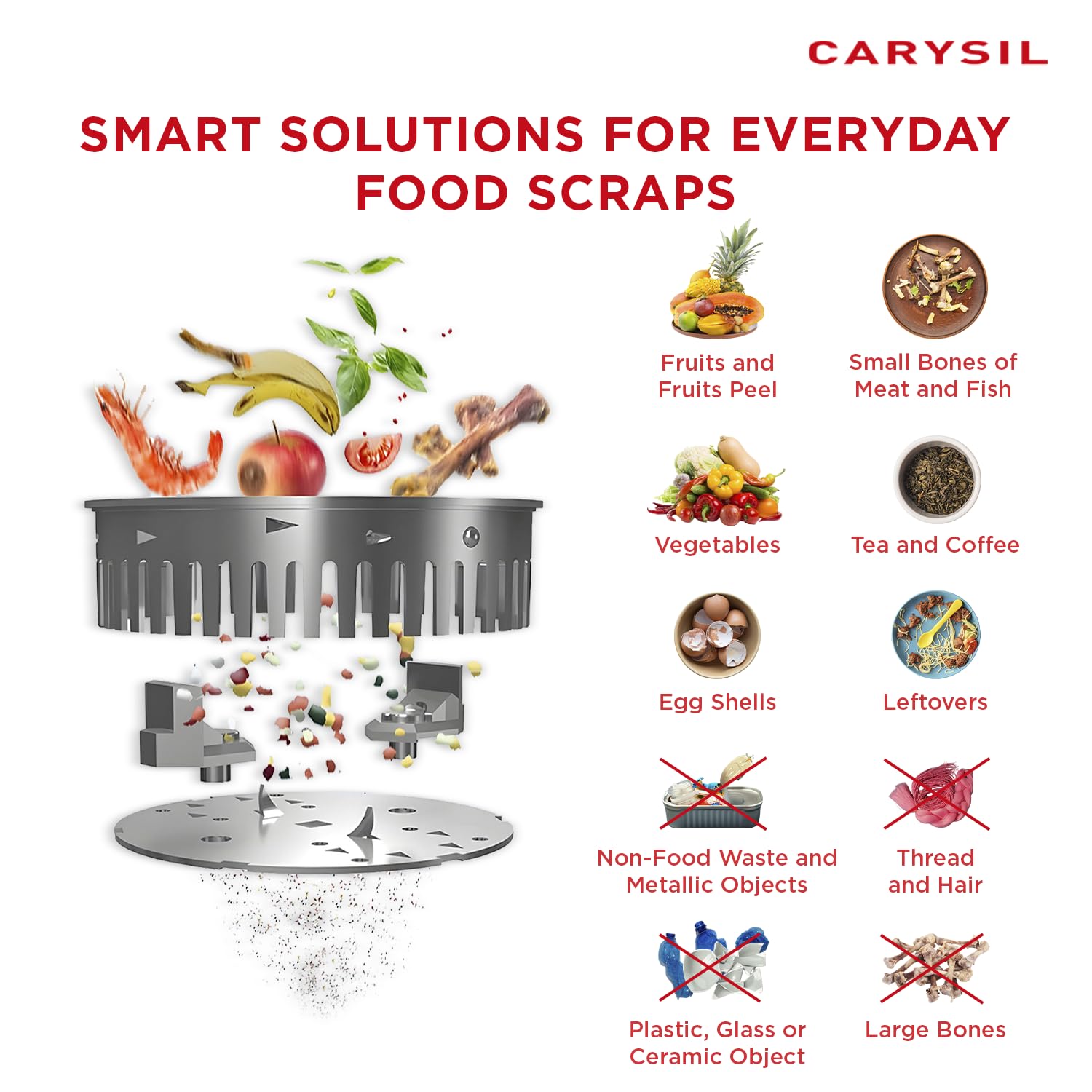 CARYSIL

SMART SOLUTIONS FOR EVERYDAY FOOD SCRAPS

Fruits and Fruits Peel

Small Bones of Meat and Fish

Vegetables

Tea and Coffee

Egg Shells

Leftovers

Non-Food Waste and Metallic Objects

Thread and Hair

Plastic, Glass or Ceramic Object

Large Bones