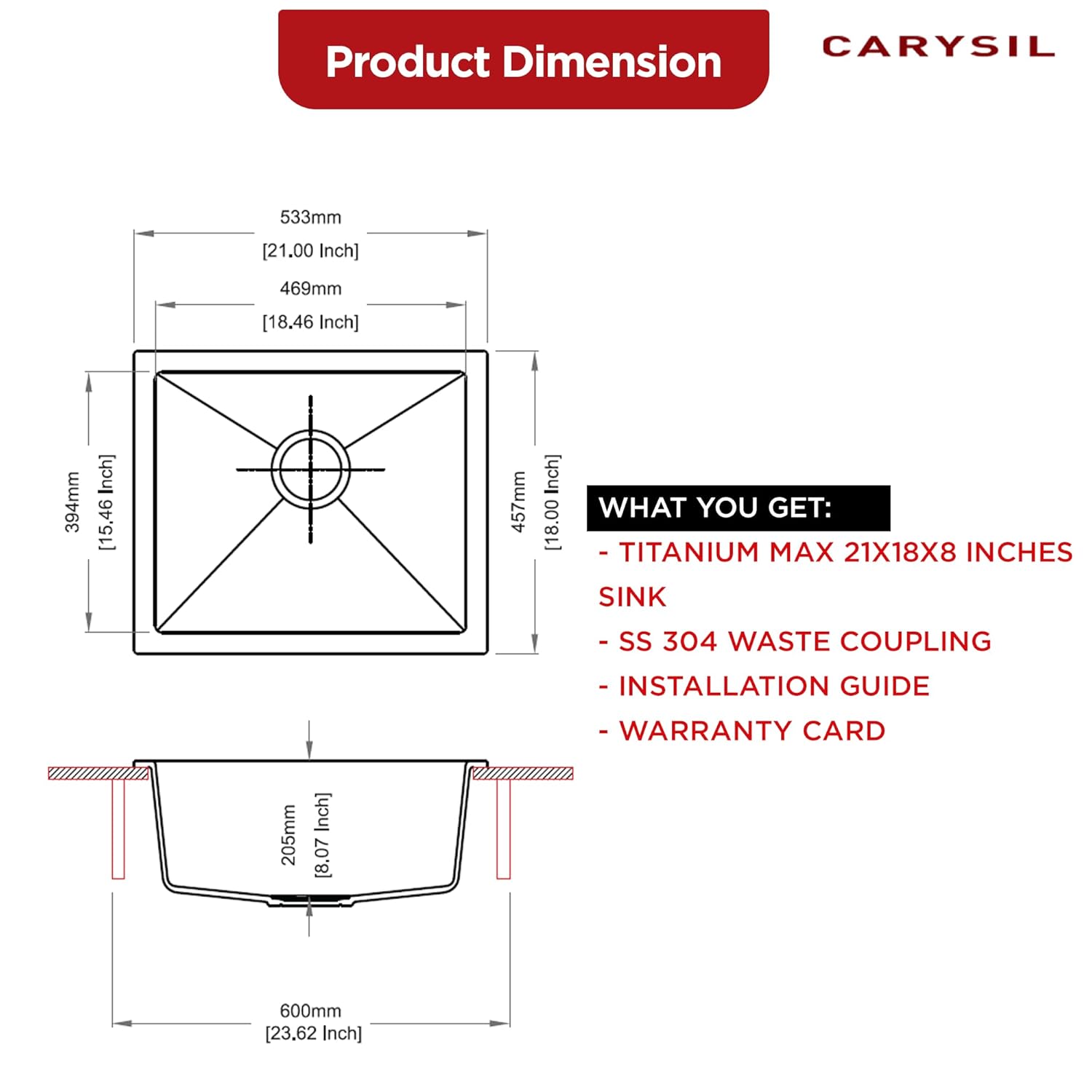 Product Dimension

CARYSIL

533mm
[21.00 Inch]

469mm
[18.46 Inch]

394mm
[15.46 Inch]

457mm
[18.00 Inch]

205mm
[8.07 Inch]

600mm
[23.62 Inch]

WHAT YOU GET:
- TITANIUM MAX 21X18X8 INCHES SINK
- SS 304 WASTE COUPLING
- INSTALLATION GUIDE
- WARRANTY CARD