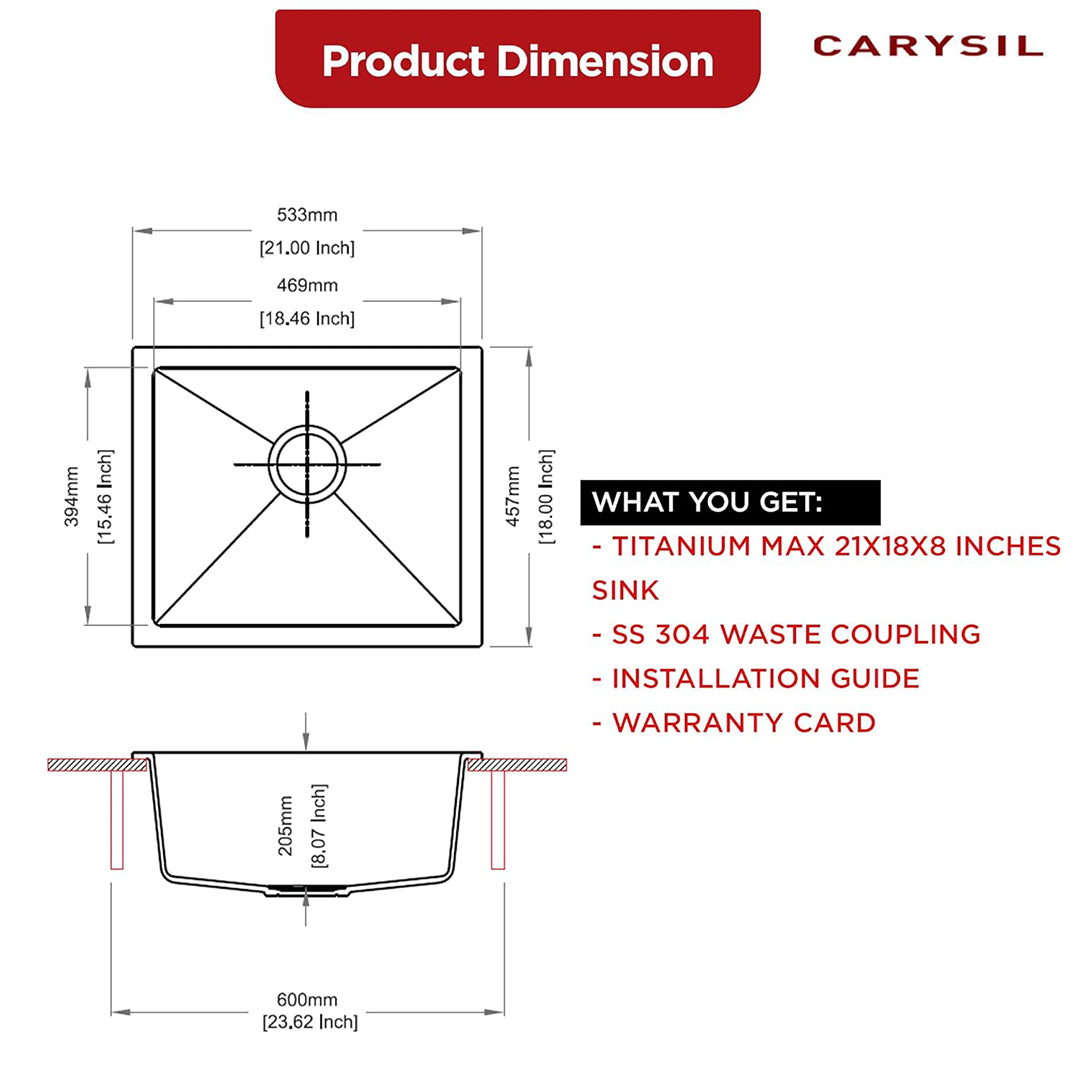 Product Dimension

CARYSIL

533mm
[21.00 Inch]

469mm
[18.46 Inch]

394mm
[15.46 Inch]

457mm
[18.00 Inch]

205mm
[8.07 Inch]

600mm
[23.62 Inch]

WHAT YOU GET:
- TITANIUM MAX 21X18X8 INCHES SINK
- SS 304 WASTE COUPLING
- INSTALLATION GUIDE
- WARRANTY CARD